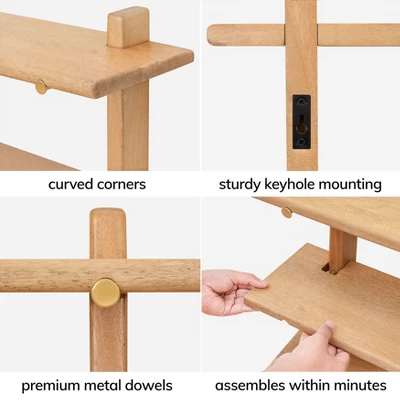 curved corners

sturdy keyhole mounting

premium metal dowels

assembles within minutes